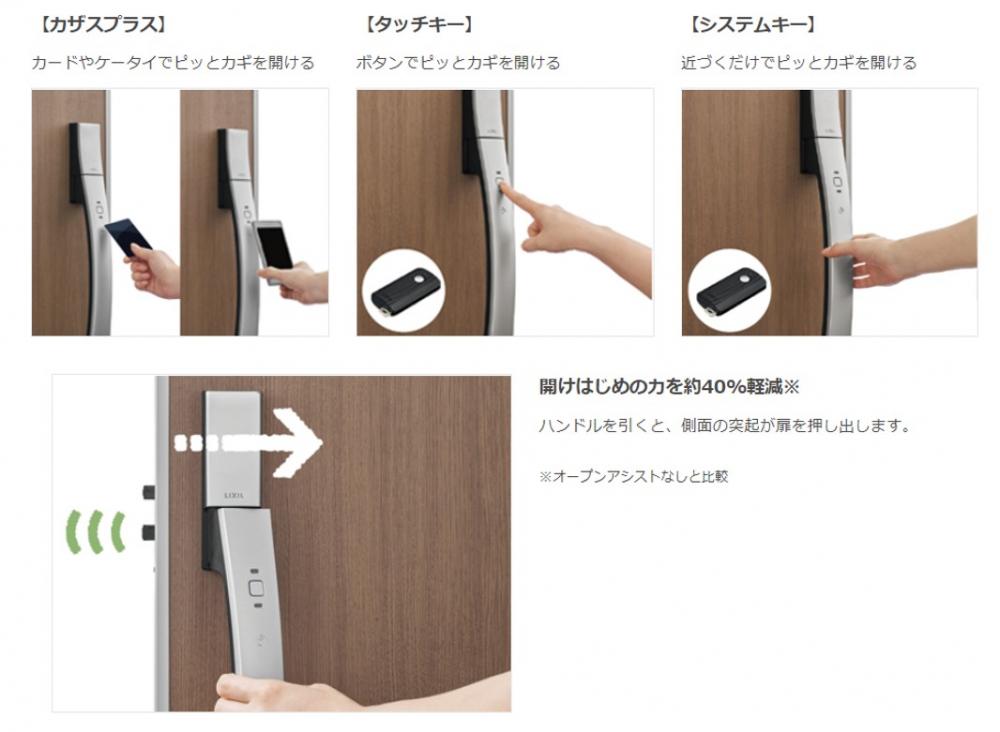 【カザスプラス】

カードやケータイでピッとカギを開ける

【タッチキー】

ボタンでピッとカギを開ける

【システムキー】

近づくだけでピッとカギを開ける

LIXIL

開けはじめの力を約40%軽減※

ハンドルを引くと、側面の突起が扉を押し出します。

※オープンアシストなしと比較